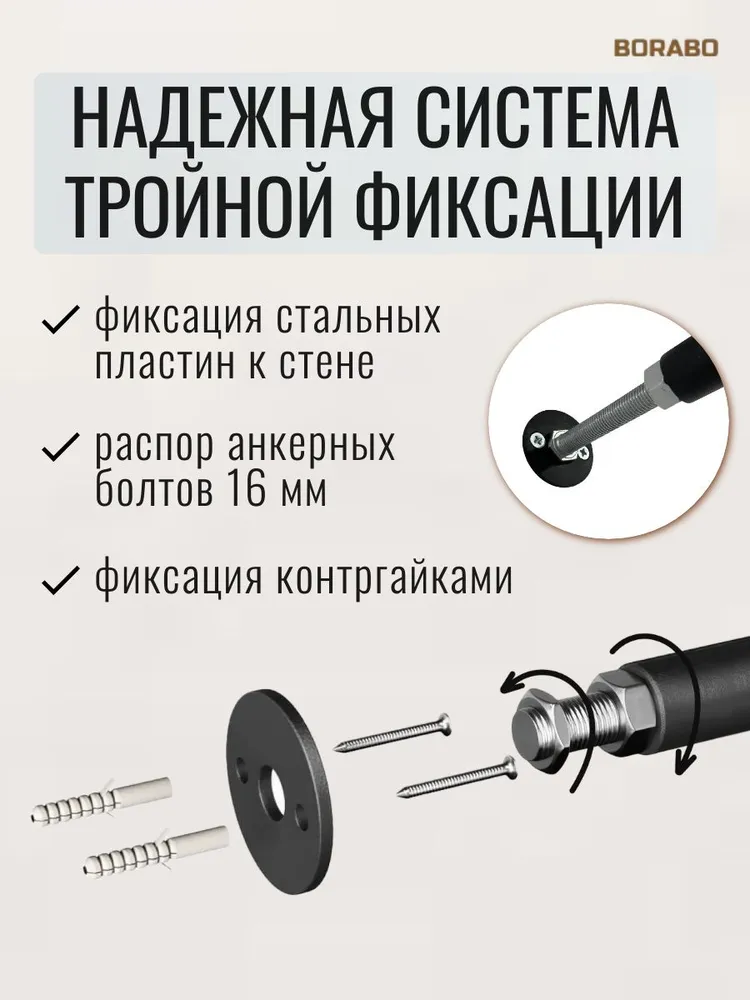 BORABO

НАДЕЖНАЯ СИСТЕМА ТРОЙНОЙ ФИКСАЦИИ

✓ фиксация стальных пластин к стене

✓ распор анкерных болтов 16 мм

✓ фиксация контргайками