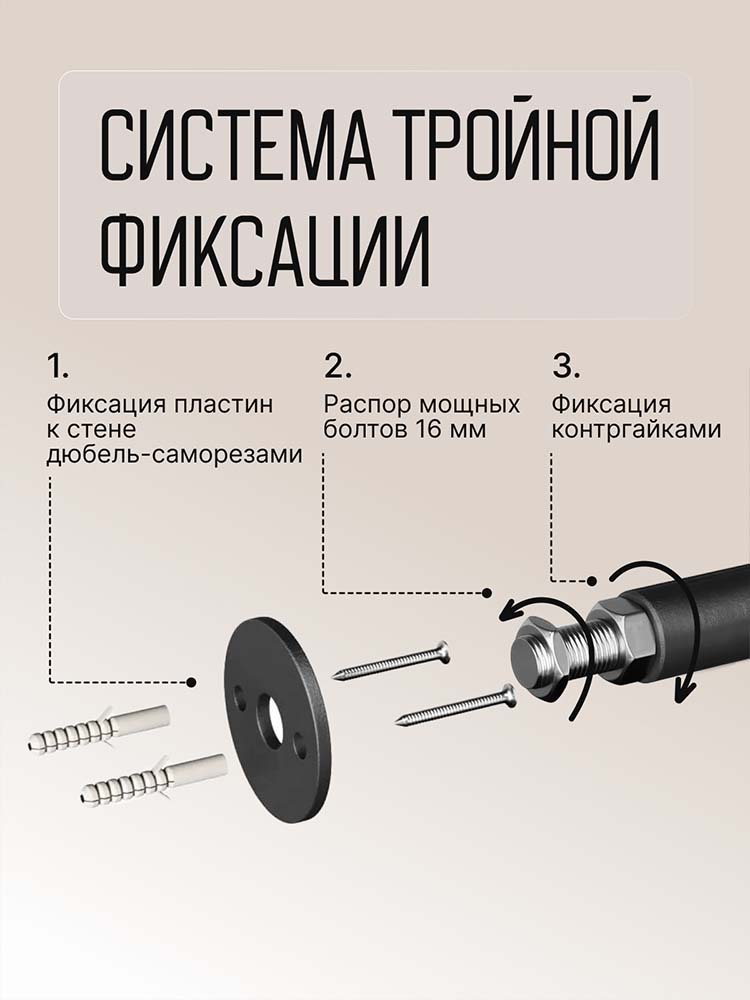 СИСТЕМА ТРОЙНОЙ ФИКСАЦИИ

1.
Фиксация пластин к стене дюбель-саморезами

2.
Распор мощных болтов 16 мм

3.
Фиксация контргайками